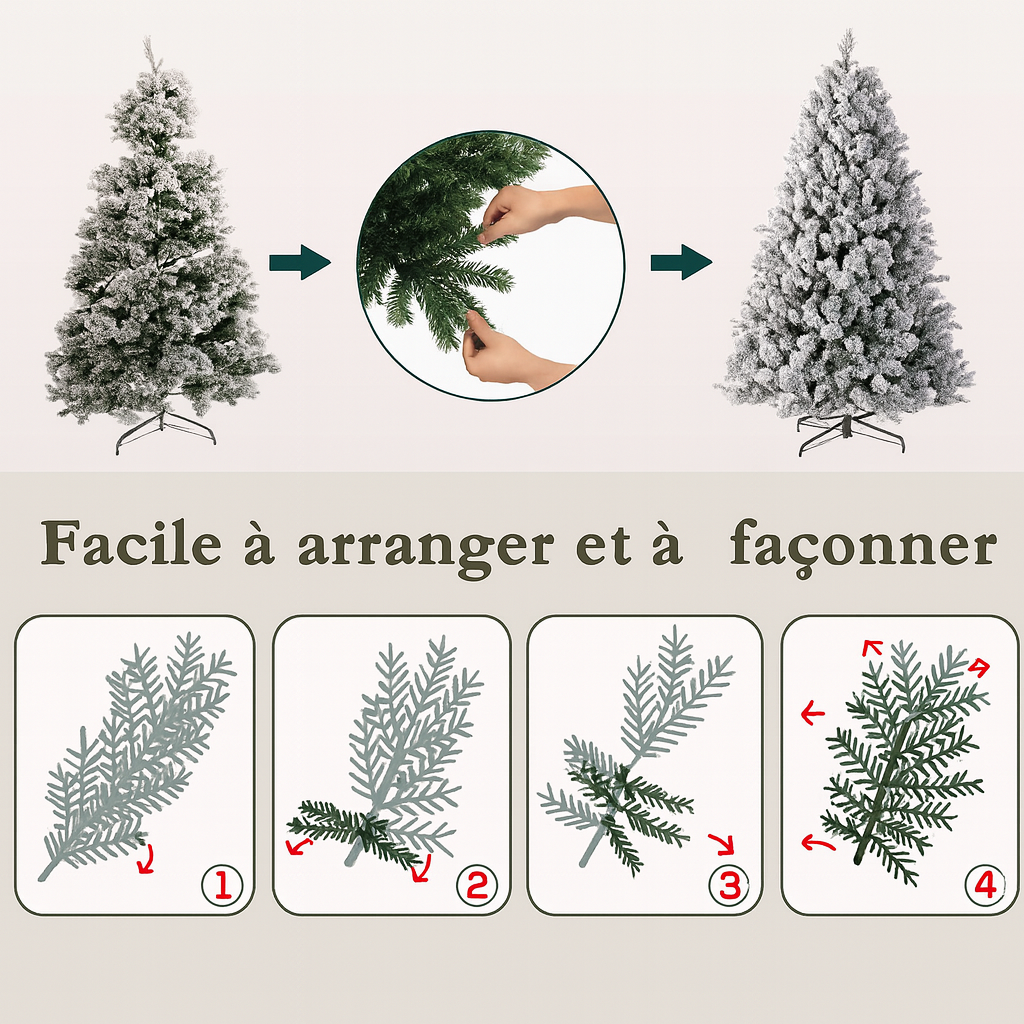 Facile à arranger et à façonner

1

2

3

4