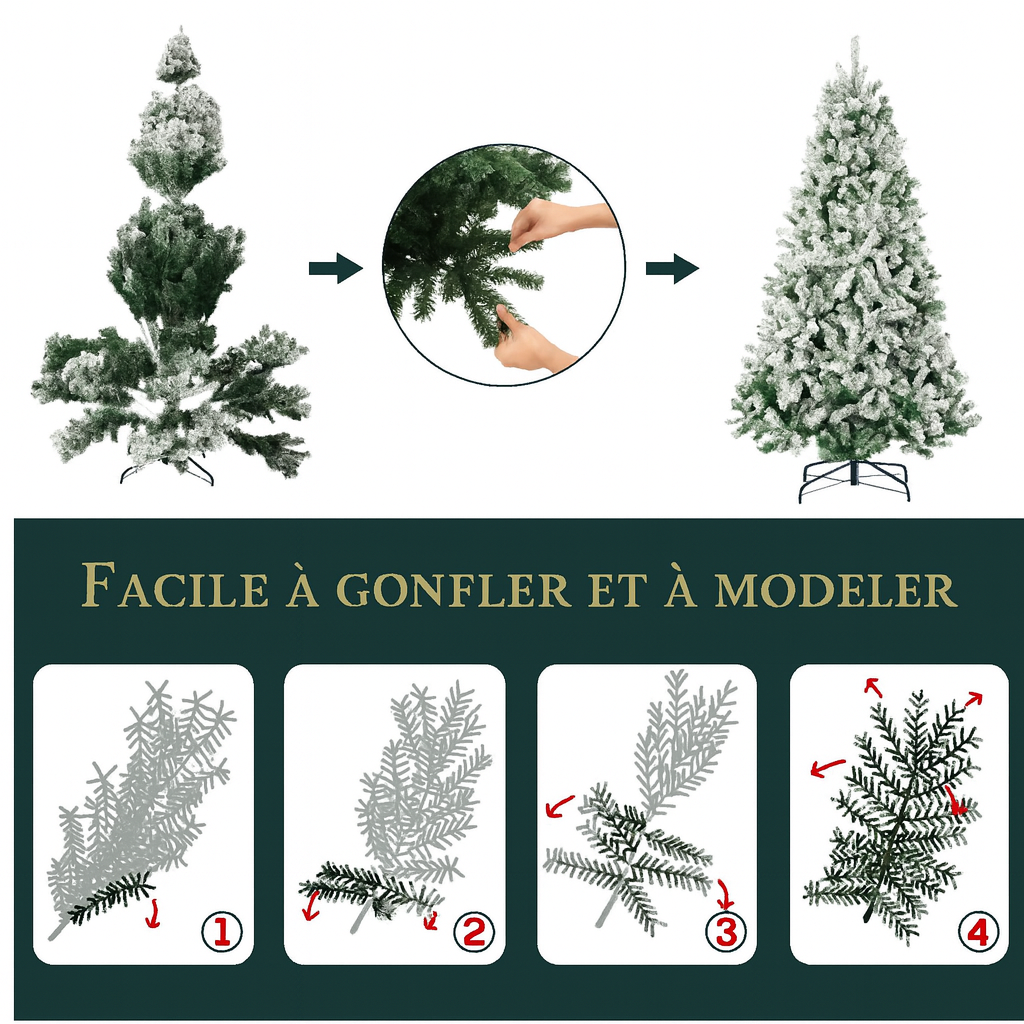 FACILE À GONFLER ET À MODELER

1

2

3

4