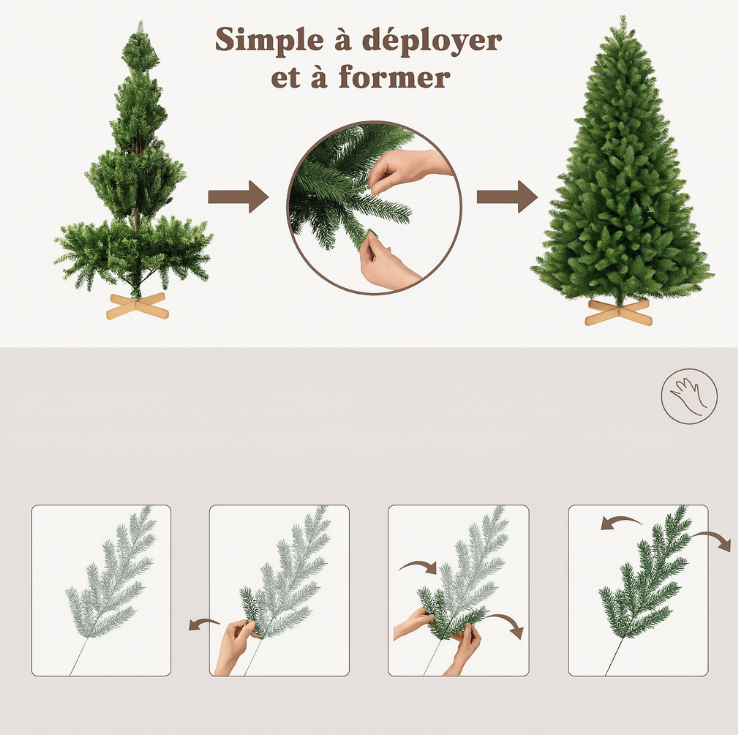 Simple à déployer et à former